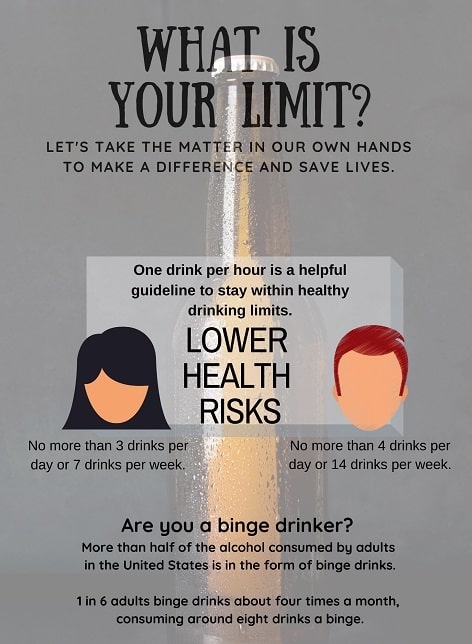 WHAT IS YOUR LIMIT?

LET'S TAKE THE MATTER IN OUR OWN HANDS TO MAKE A DIFFERENCE AND SAVE LIVES.

One drink per hour is a helpful guideline to stay within healthy drinking limits.

LOWER HEALTH RISKS

No more than 3 drinks per day or 7 drinks per week.

No more than 4 drinks per day or 14 drinks per week.

Are you a binge drinker?

More than half of the alcohol consumed by adults in the United States is in the form of binge drinks.

1 in 6 adults binge drinks about four times a month, consuming around eight drinks a binge.